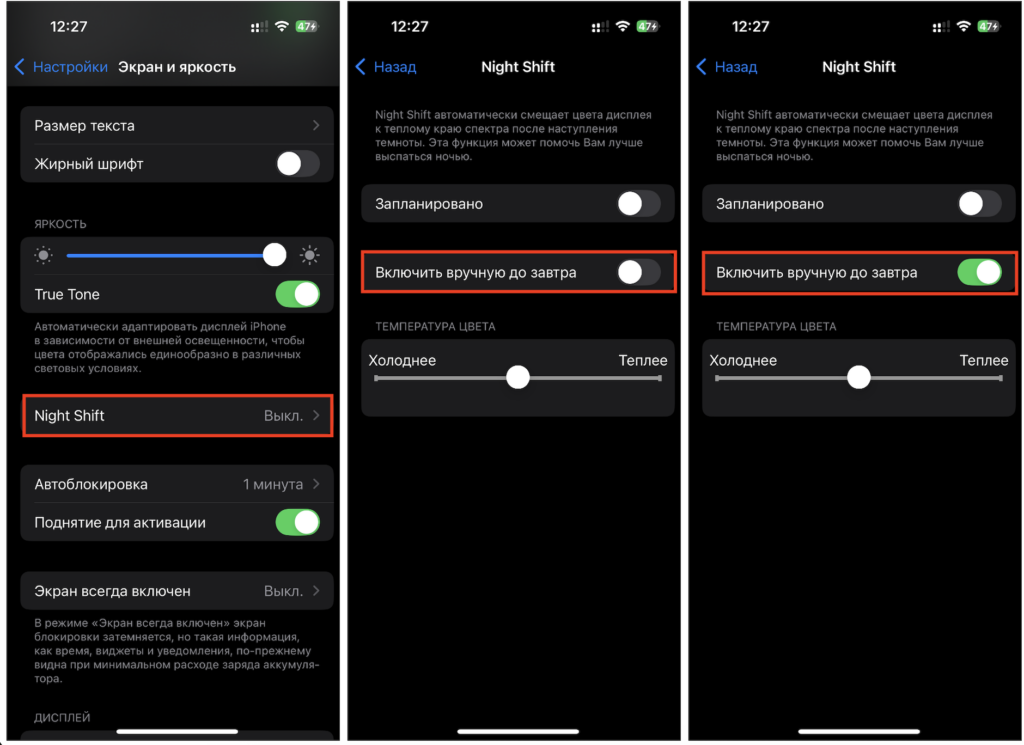 12:27

47

Настройки Экран и яркость

Размер текста

Жирный шрифт

ЯРКОСТЬ

True Tone

Автоматически адаптировать дисплей iPhone в зависимости от внешней освещенности, чтобы цвета отображались единообразно в различных световых условиях.

Night Shift Выкл.

Автоблокировка 1 минута

Поднятие для активации

Экран всегда включен Выкл.

В режиме «Экран всегда включен» экран блокировки затемняется, но такая информация, как время, виджеты и уведомления, по-прежнему видна при минимальном расходе заряда аккумулятора.

ДИСПЛЕЙ

12:27

47

Назад Night Shift

Night Shift автоматически смещает цвета дисплея к теплому краю спектра после наступления темноты. Эта функция может помочь Вам лучше выспаться ночью.

Запланировано

Включить вручную до завтра

ТЕМПЕРАТУРА ЦВЕТА

Холоднее Теплее

12:27

47

Назад Night Shift

Night Shift автоматически смещает цвета дисплея к теплому краю спектра после наступления темноты. Эта функция может помочь Вам лучше выспаться ночью.

Запланировано

Включить вручную до завтра

ТЕМПЕРАТУРА ЦВЕТА

Холоднее Теплее